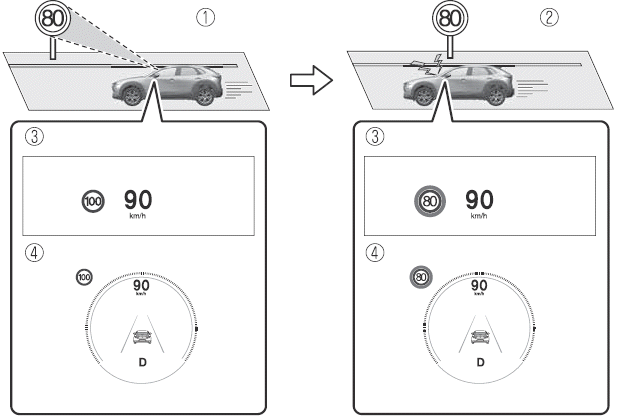 80
①
③
100
90
km/h
④
100
90
km/h
D

80
②
③
80
90
km/h
④
80
90
km/h
D