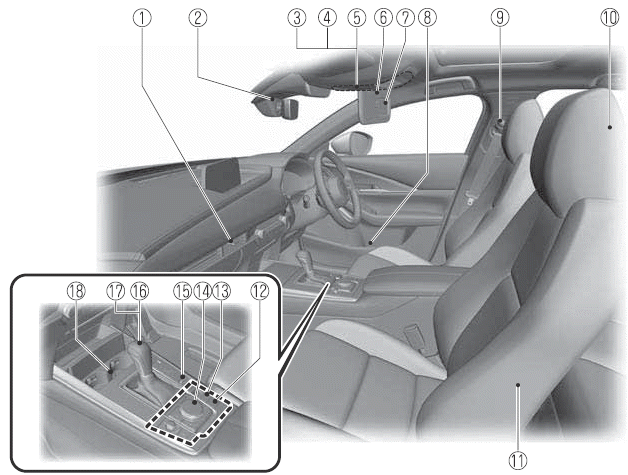 ① ② ③ ④ ⑤ ⑥ ⑦ ⑧ ⑨ ⑩

⑱ ⑰ ⑯ ⑮ ⑭ ⑬ ⑫

⑪