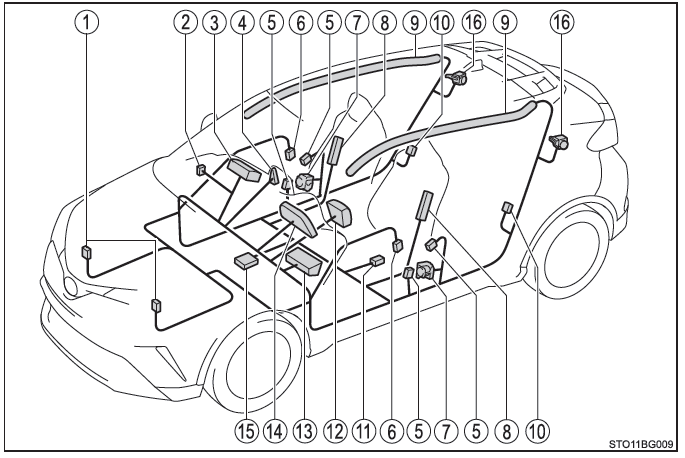 1 2 3 4 5 6 5 7 8 9 10 16 9 16

15 14 13 12 11 6 5 7 5 8 10

STO11BG009